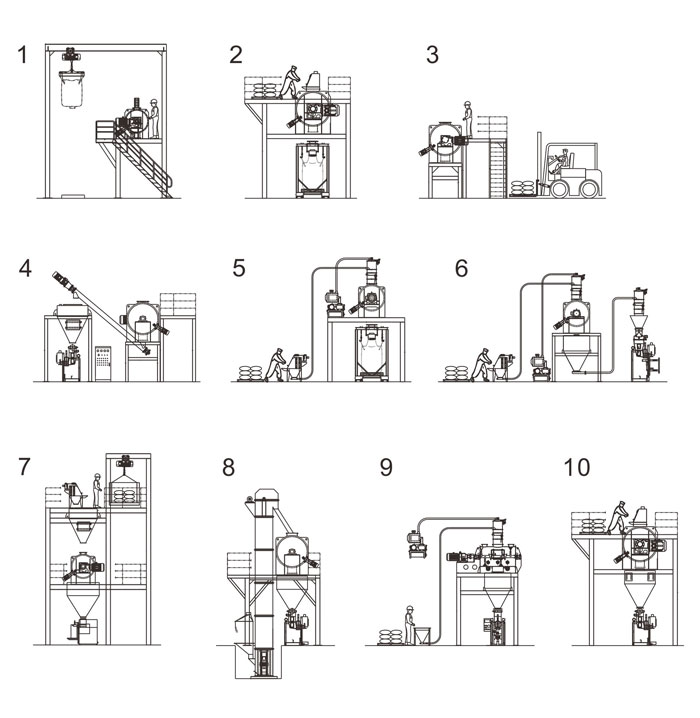 1

2

3

4

5

6

7

8

9

10